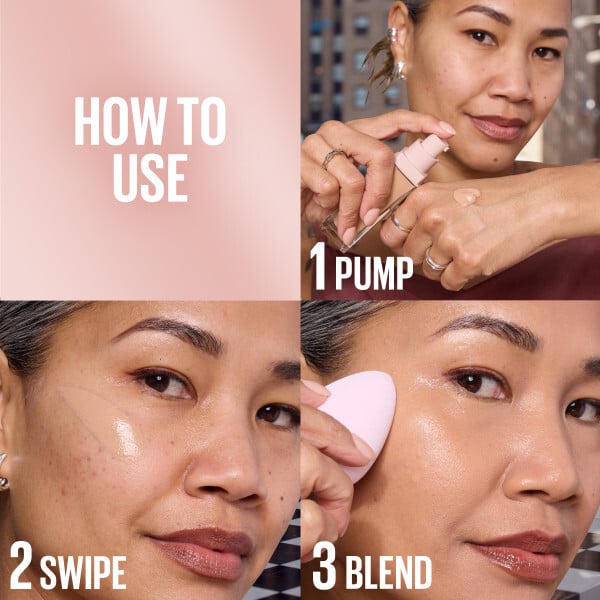 HOW TO USE

1 PUMP

2 SWIPE

3 BLEND