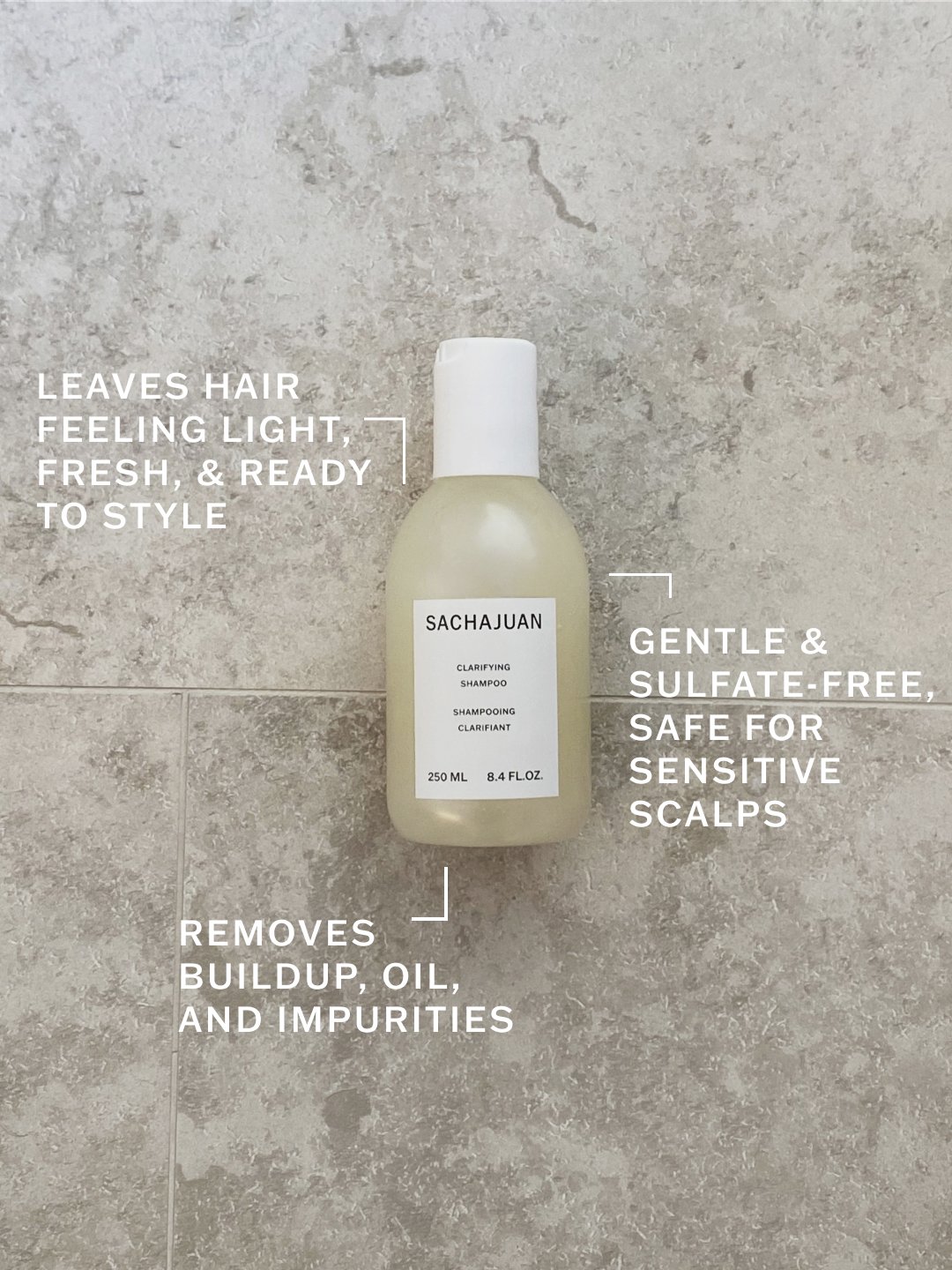 LEAVES HAIR FEELING LIGHT, FRESH, & READY TO STYLE

SACHAJUAN

CLARIFYING SHAMPOO

SHAMPOOING CLARIFIANT

250 ML 8.4 FL.OZ.

GENTLE & SULFATE-FREE, SAFE FOR SENSITIVE SCALPS

REMOVES BUILDUP, OIL, AND IMPURITIES