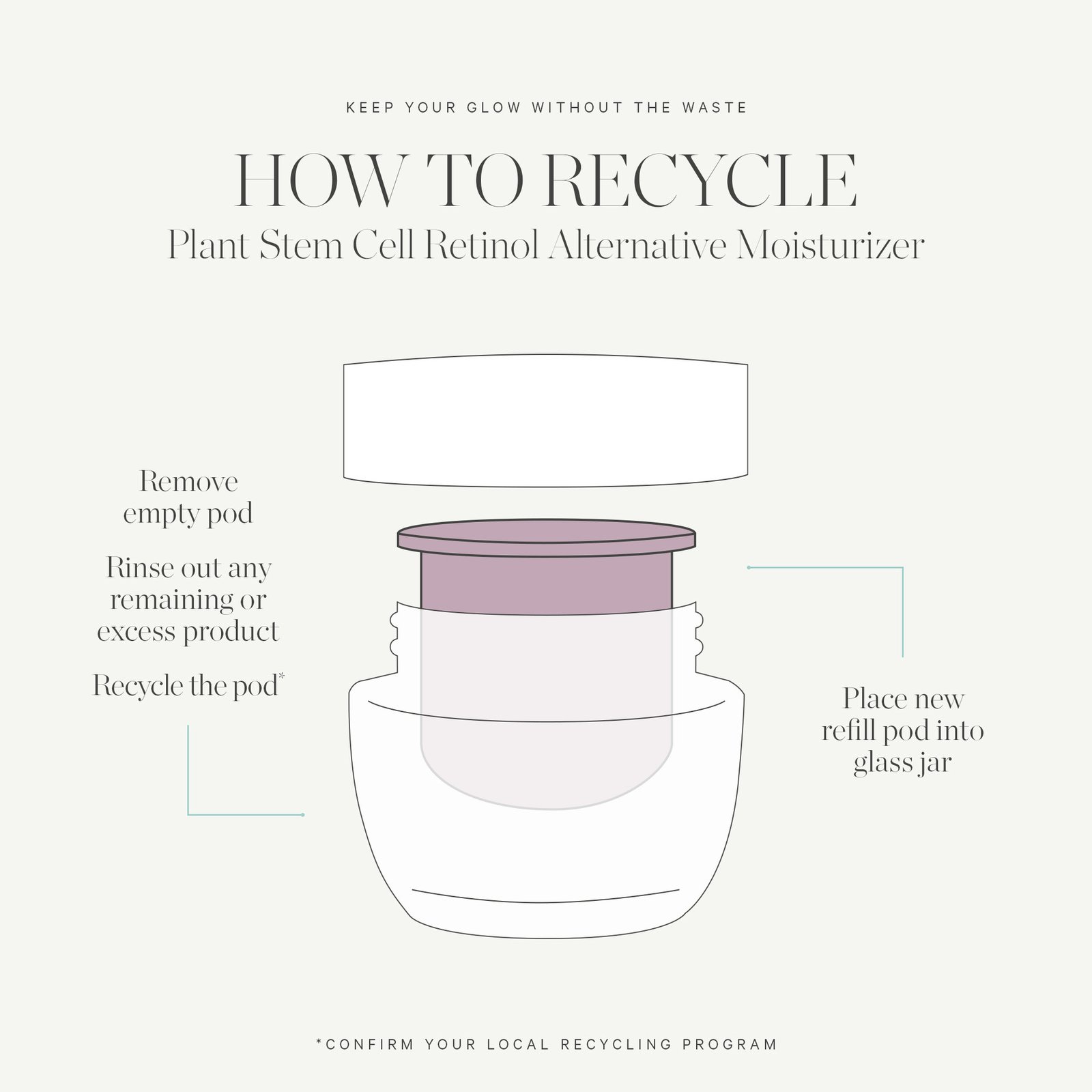 KEEP YOUR GLOW WITHOUT THE WASTE

HOW TO RECYCLE

Plant Stem Cell Retinol Alternative Moisturizer

Remove empty pod

Rinse out any remaining or excess product

Recycle the pod*

Place new refill pod into glass jar

*CONFIRM YOUR LOCAL RECYCLING PROGRAM