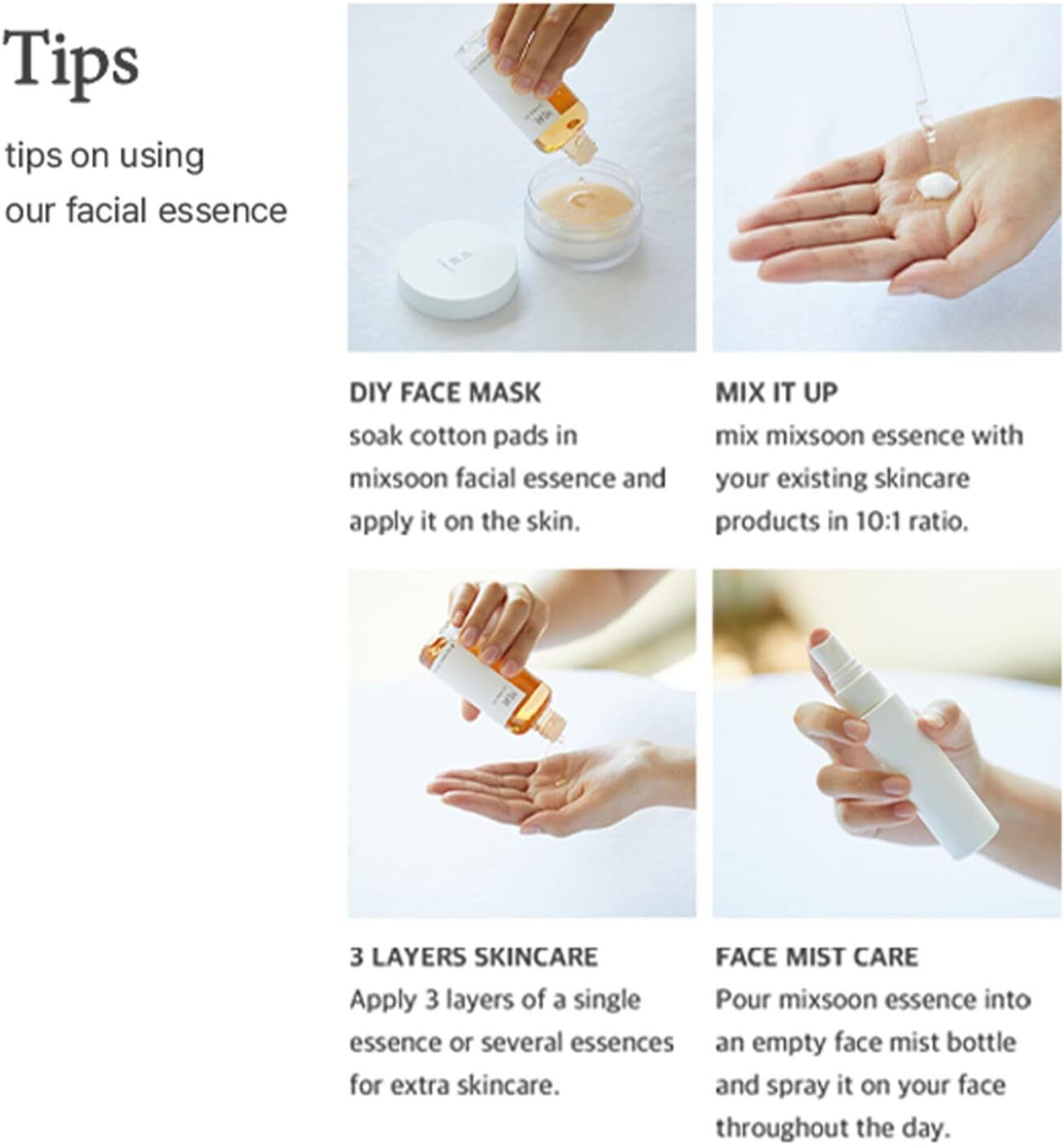 Tips

tips on using our facial essence

DIY FACE MASK
soak cotton pads in mixsoon facial essence and apply it on the skin.

MIX IT UP
mix mixsoon essence with your existing skincare products in 10:1 ratio.

3 LAYERS SKINCARE
Apply 3 layers of a single essence or several essences for extra skincare.

FACE MIST CARE
Pour mixsoon essence into an empty face mist bottle and spray it on your face throughout the day.