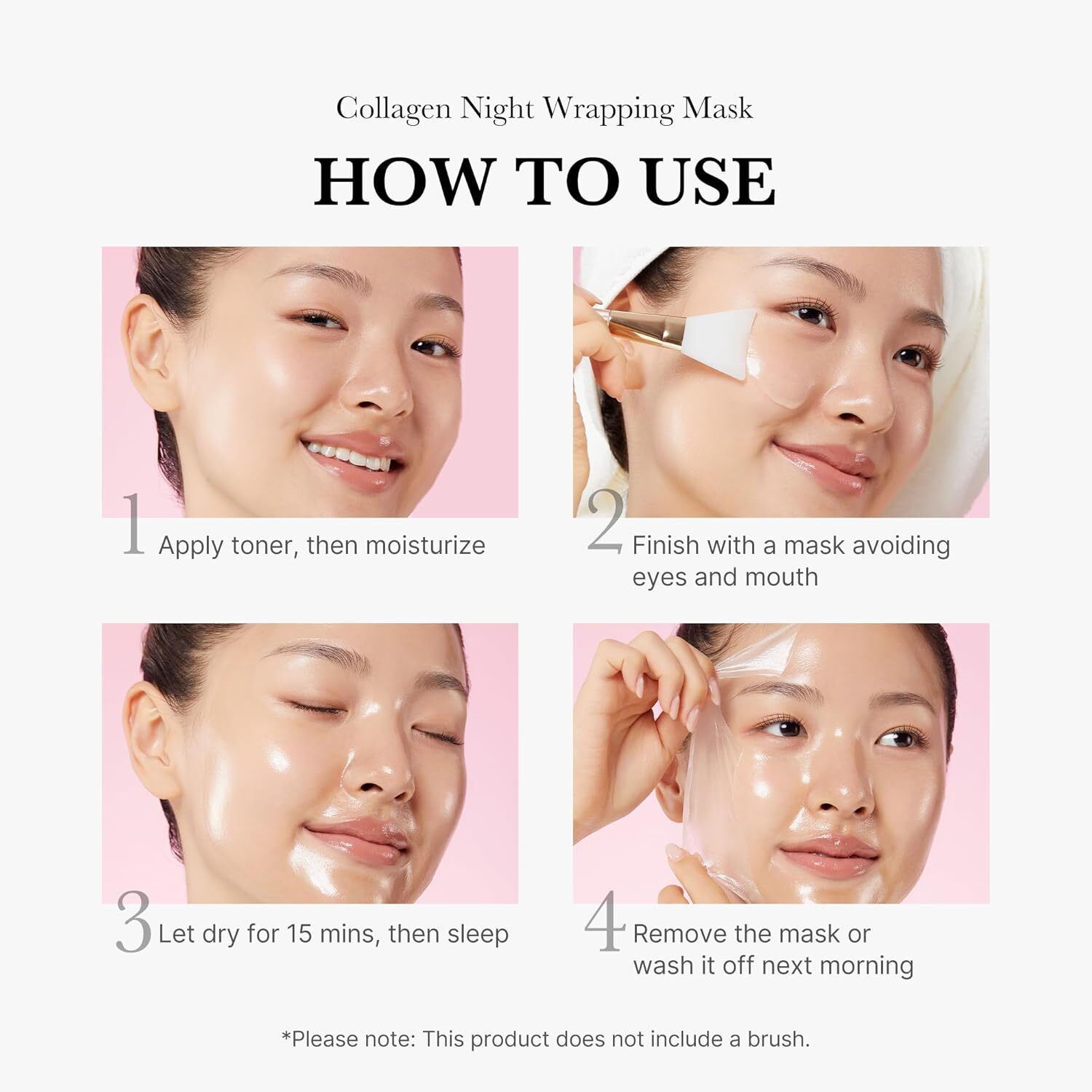 Collagen Night Wrapping Mask

HOW TO USE

1 Apply toner, then moisturize

2 Finish with a mask avoiding eyes and mouth

3 Let dry for 15 mins, then sleep

4 Remove the mask or wash it off next morning

*Please note: This product does not include a brush.