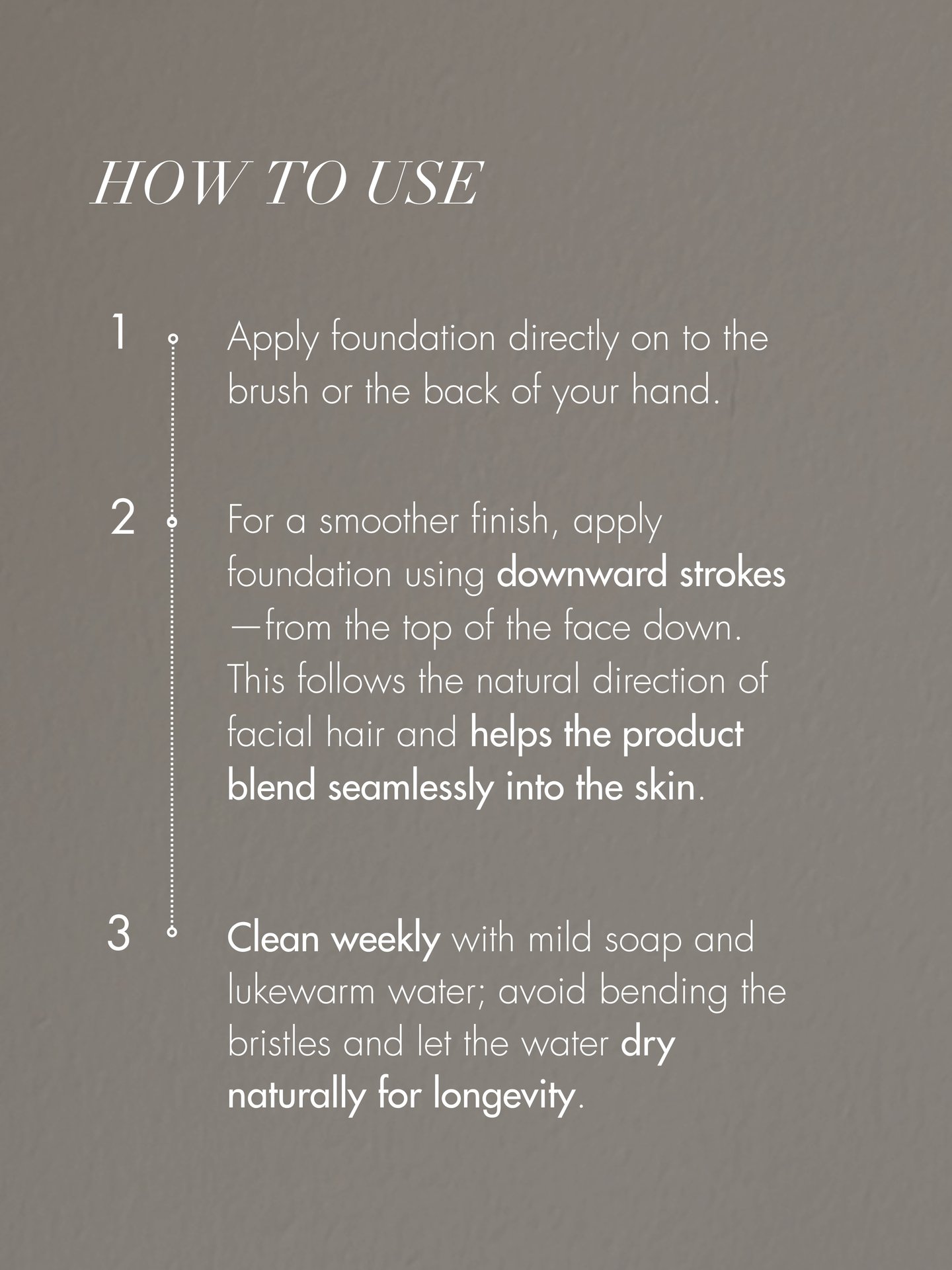 HOW TO USE

1 Apply foundation directly on to the brush or the back of your hand.

2 For a smoother finish, apply foundation using downward strokes —from the top of the face down. This follows the natural direction of facial hair and helps the product blend seamlessly into the skin.

3 Clean weekly with mild soap and lukewarm water; avoid bending the bristles and let the water dry naturally for longevity.