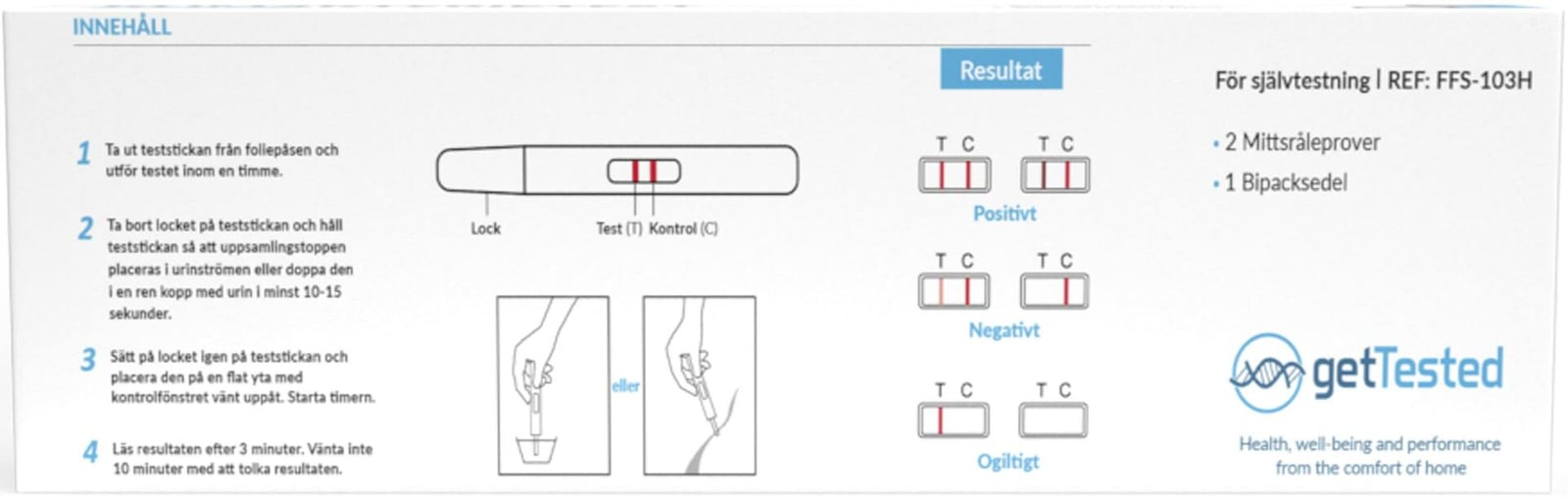 INNEHÅLL

1 Ta ut teststickan från foliepåsen och utför testet inom en timme.

2 Ta bort locket på teststickan och håll teststickan så att uppsamlingstoppen placeras i urinströmen eller doppa den i en ren kopp med urin i minst 10-15 sekunder.

3 Sätt på locket igen på teststickan och placera den på en flat yta med kontrolfönstret vänt uppåt. Starta timern.

4 Läs resultaten efter 3 minuter. Vänta inte 10 minuter med att tolka resultaten.

Lock

Test (T) Kontrol (C)

eller

Resultat

T C T C

Positivt

T C T C

Negativt

T C T C

Ogiltigt

För självtestning | REF: FFS-103H

• 2 Mittsråleprover

• 1 Bipacksedel

getTested

Health, well-being and performance from the comfort of home