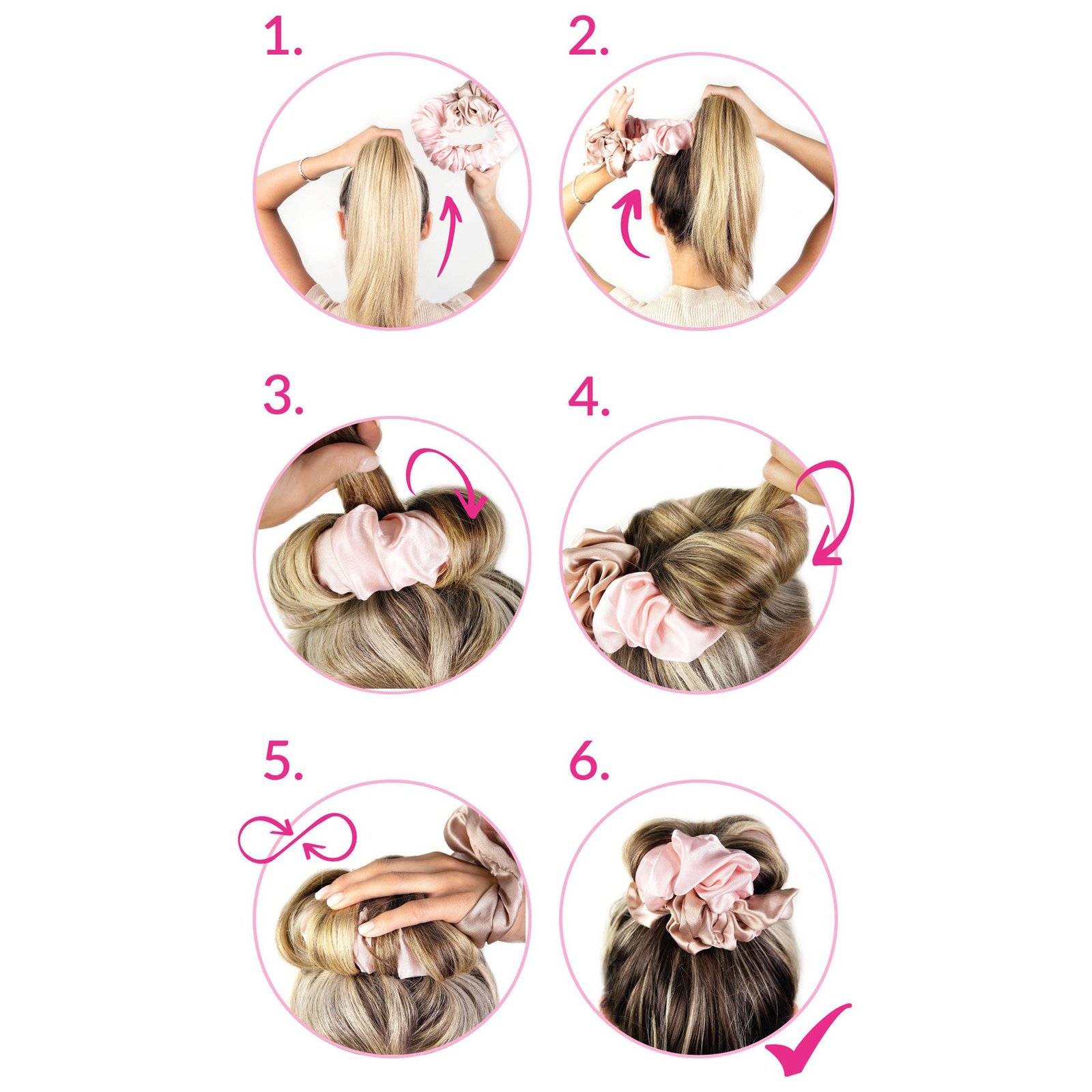 1.

2.

3.

4.

5.

6.