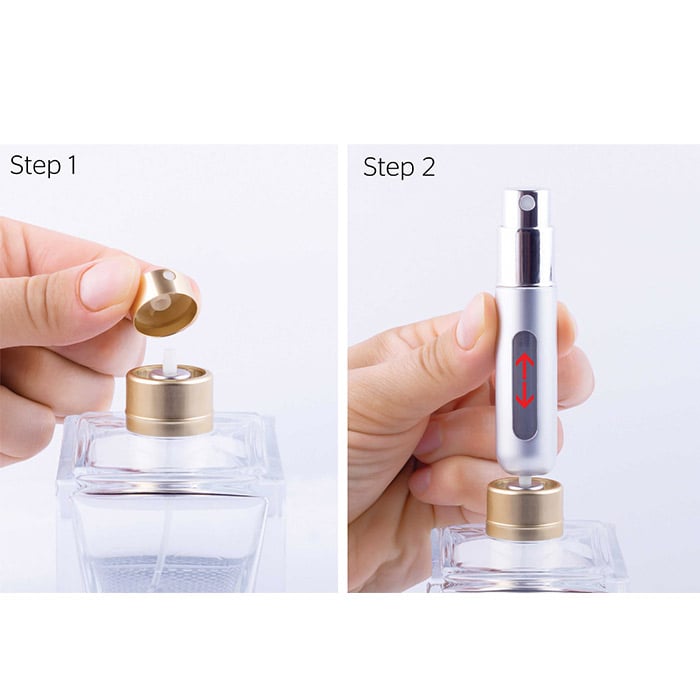 Step 1

Step 2