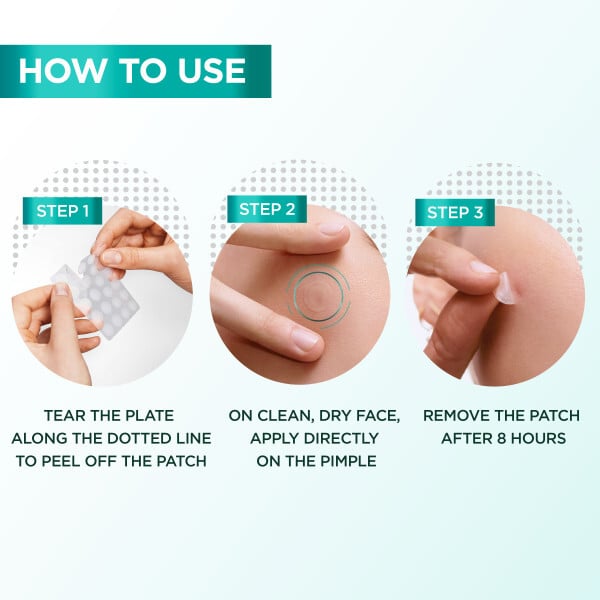 HOW TO USE

STEP 1

TEAR THE PLATE ALONG THE DOTTED LINE TO PEEL OFF THE PATCH

STEP 2

ON CLEAN, DRY FACE, APPLY DIRECTLY ON THE PIMPLE

STEP 3

REMOVE THE PATCH AFTER 8 HOURS