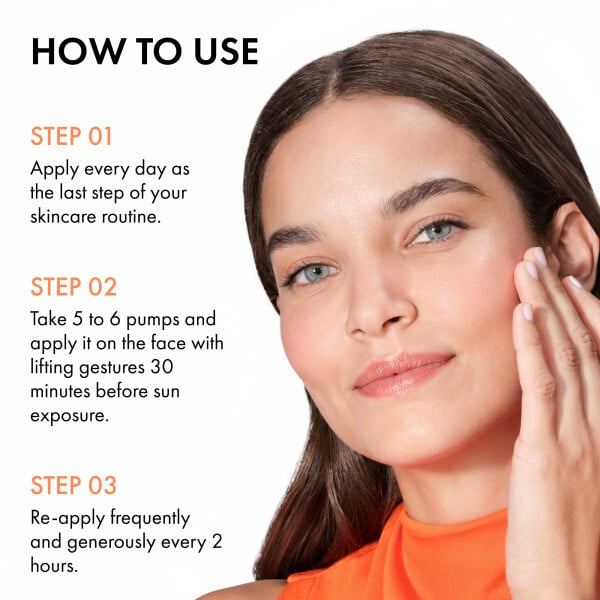 HOW TO USE

STEP 01
Apply every day as the last step of your skincare routine.

STEP 02
Take 5 to 6 pumps and apply it on the face with lifting gestures 30 minutes before sun exposure.

STEP 03
Re-apply frequently and generously every 2 hours.