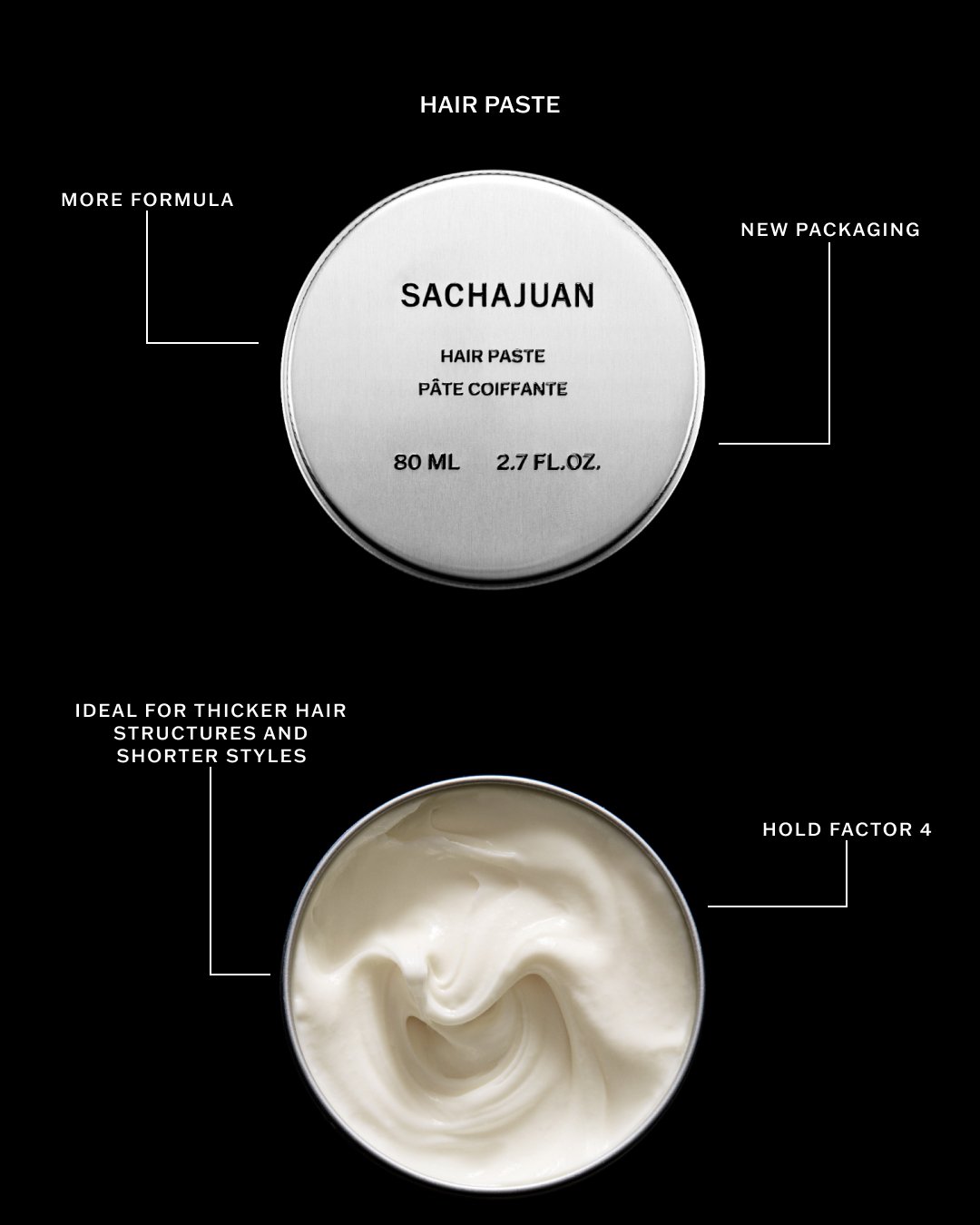 HAIR PASTE

MORE FORMULA

NEW PACKAGING

SACHAJUAN

HAIR PASTE
PÂTE COIFFANTE

80 ML 2.7 FL.OZ.

IDEAL FOR THICKER HAIR STRUCTURES AND SHORTER STYLES

HOLD FACTOR 4